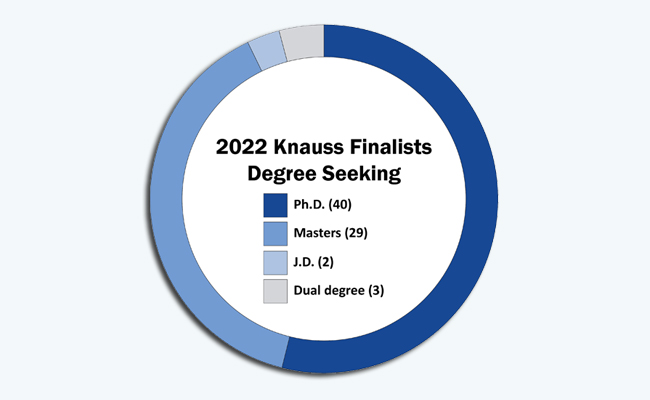 2022 Knauss Finalists
Degree Seeking

Ph.D. (40)
Masters (29)
J.D. (2)
Dual degree (3)